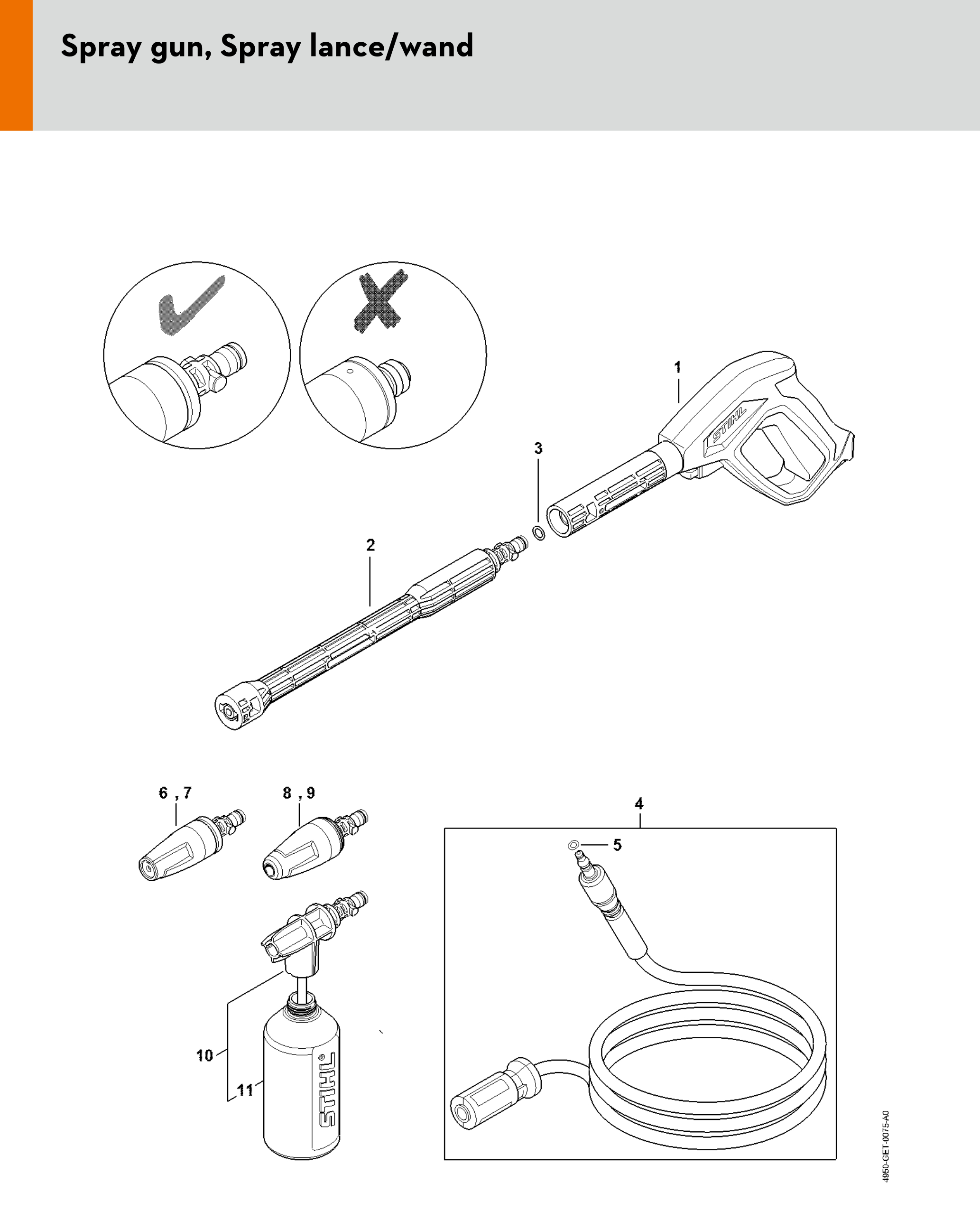 Spray gun, Spray lance/wand

1

STIHL

3

2

6 , 7

8 , 9

4

5

10

11

STIHL

4950-GET-0075-A0